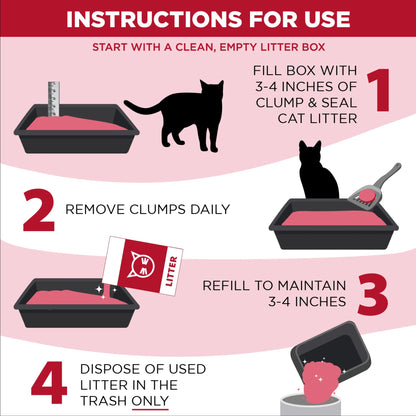 INSTRUCTIONS FOR USE

START WITH A CLEAN, EMPTY LITTER BOX

FILL BOX WITH 3-4 INCHES OF CLUMP & SEAL CAT LITTER 1

2 REMOVE CLUMPS DAILY

LITTER

REFILL TO MAINTAIN 3-4 INCHES 3

4 DISPOSE OF USED LITTER IN THE TRASH ONLY