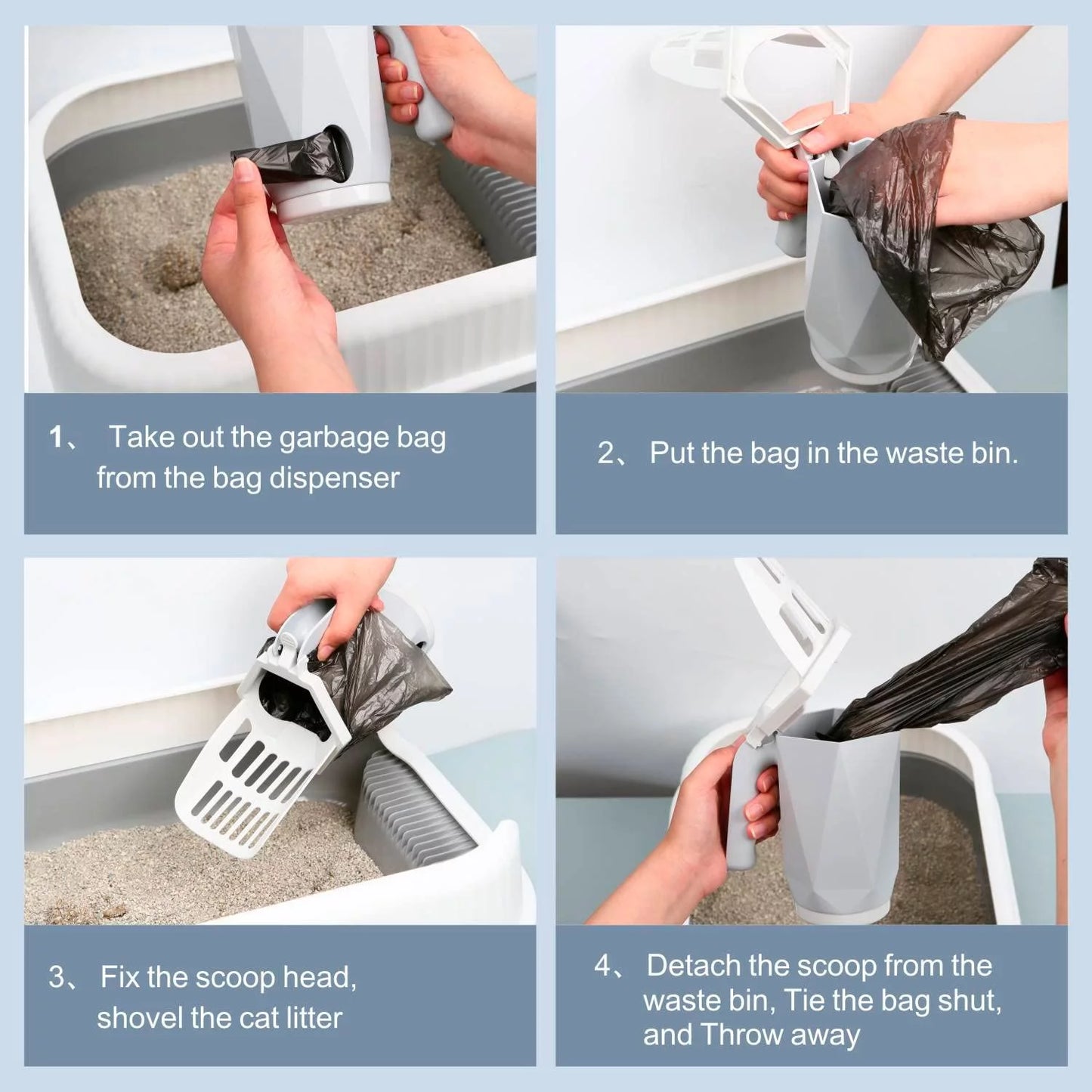 1、 Take out the garbage bag from the bag dispenser

2、 Put the bag in the waste bin.

3、 Fix the scoop head, shovel the cat litter

4、 Detach the scoop from the waste bin, Tie the bag shut, and Throw away