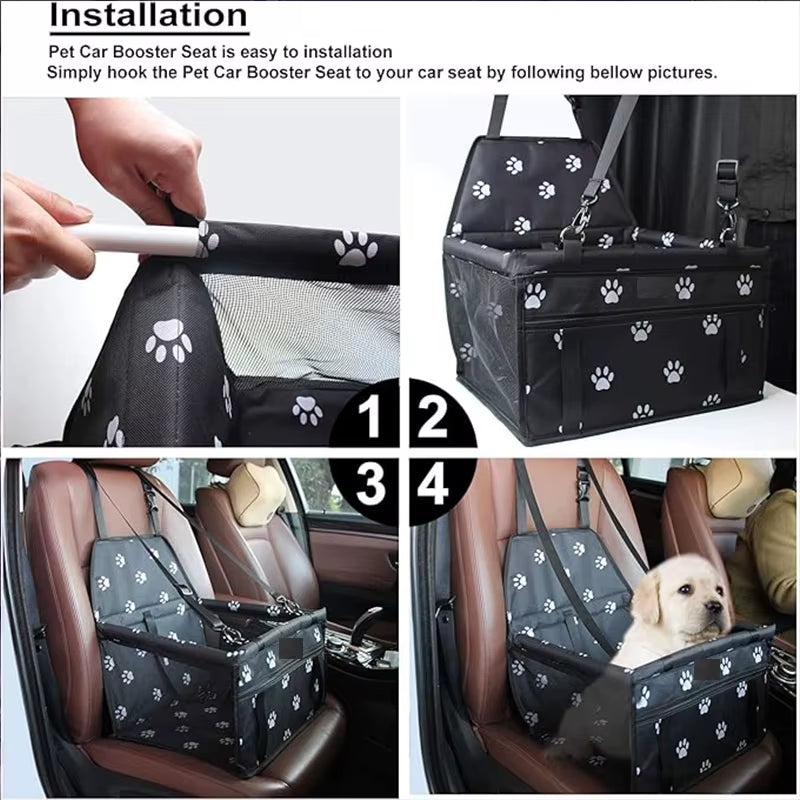 Installation

Pet Car Booster Seat is easy to installation
Simply hook the Pet Car Booster Seat to your car seat by following bellow pictures.

1 2
3 4