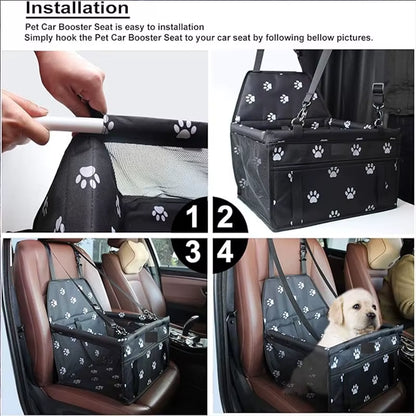 Installation

Pet Car Booster Seat is easy to installation
Simply hook the Pet Car Booster Seat to your car seat by following bellow pictures.

1

2

3

4